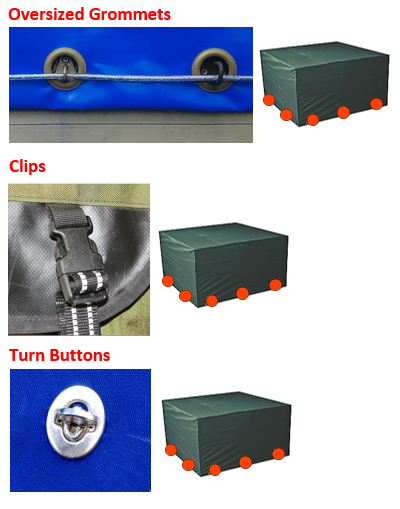 Oversized Grommets

Clips

Turn Buttons