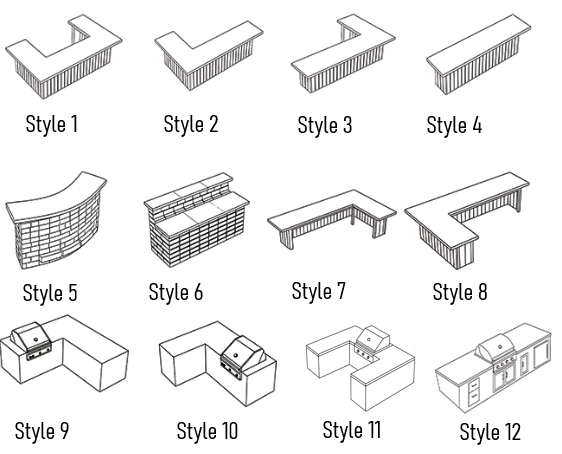 Style 1

Style 2

Style 3

Style 4

Style 5

Style 6

Style 7

Style 8

Style 9

Style 10

Style 11

Style 12