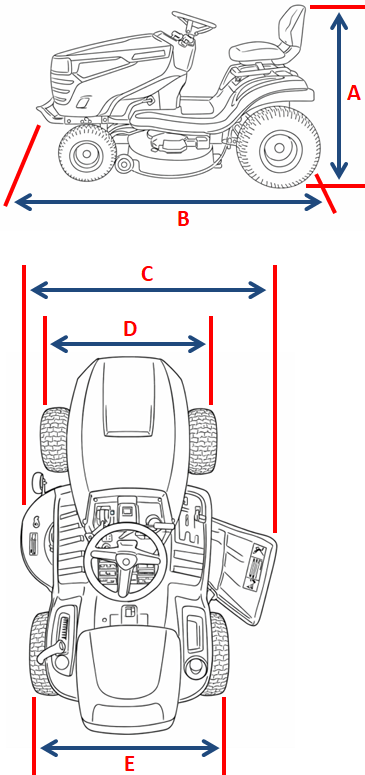 A

B

C

D

E