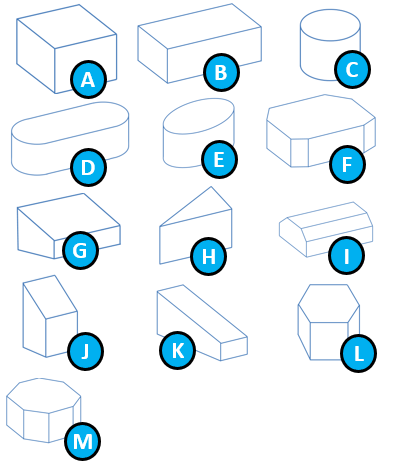 A B C

D E F

G H I

J K L

M