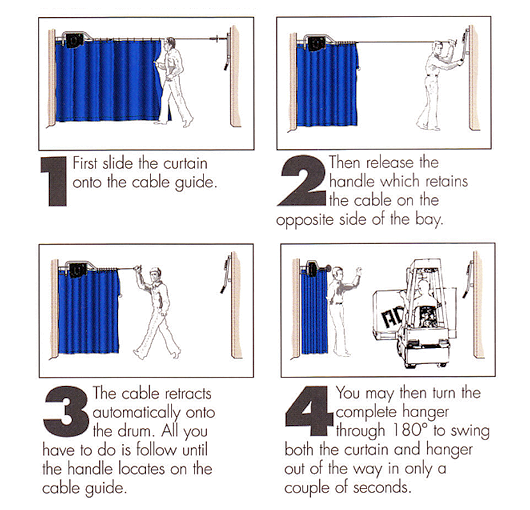 1 First slide the curtain onto the cable guide.

2 Then release the handle which retains the cable on the opposite side of the bay.

3 The cable retracts automatically onto the drum. All you have to do is follow until the handle locates on the cable guide.

4 You may then turn the complete hanger through 180° to swing both the curtain and hanger out of the way in only a couple of seconds.