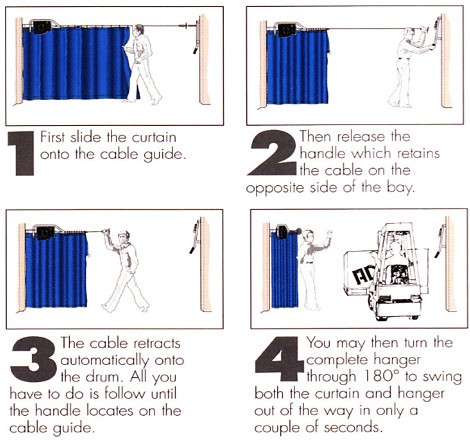 1 First slide the curtain onto the cable guide.

2 Then release the handle which retains the cable on the opposite side of the bay.

3 The cable retracts automatically onto the drum. All you have to do is follow until the handle locates on the cable guide.

AC

4 You may then turn the complete hanger through 180° to swing both the curtain and hanger out of the way in only a couple of seconds.